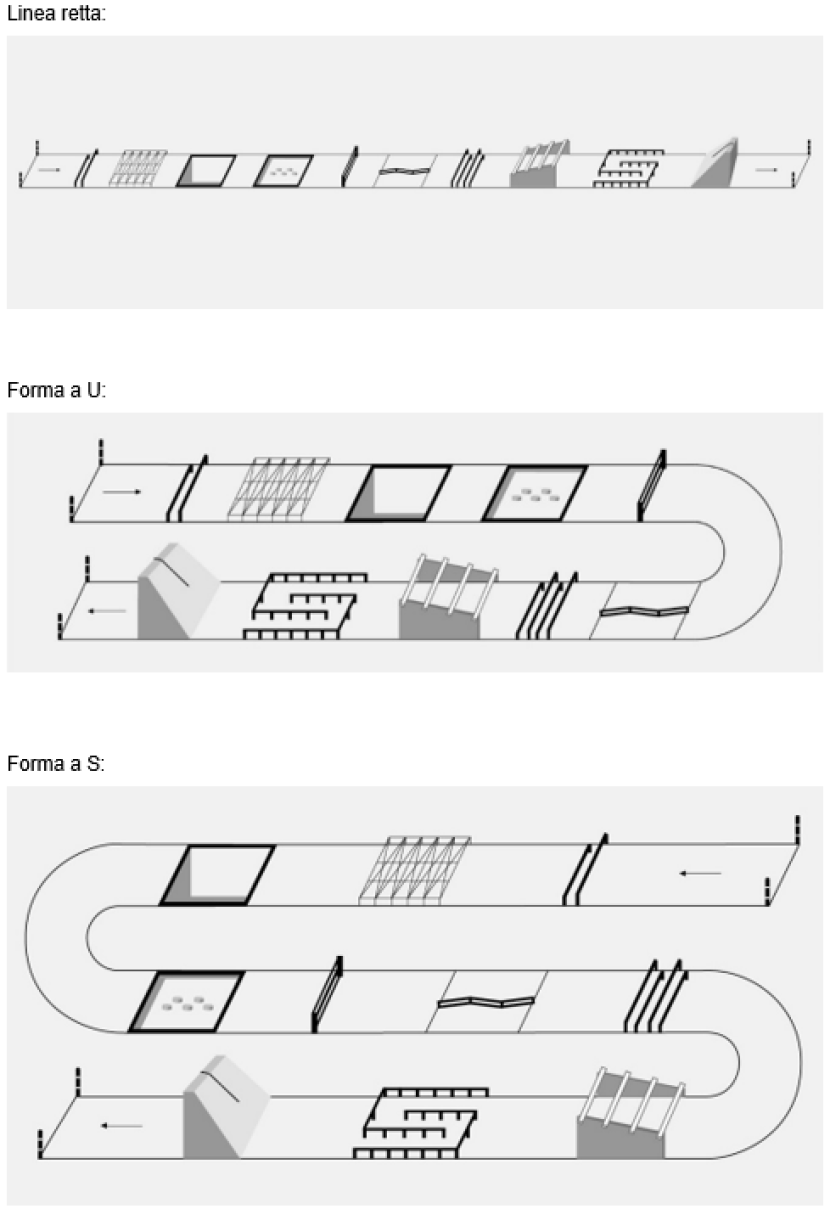 Linea retta:

Forma a U:

Forma a S: